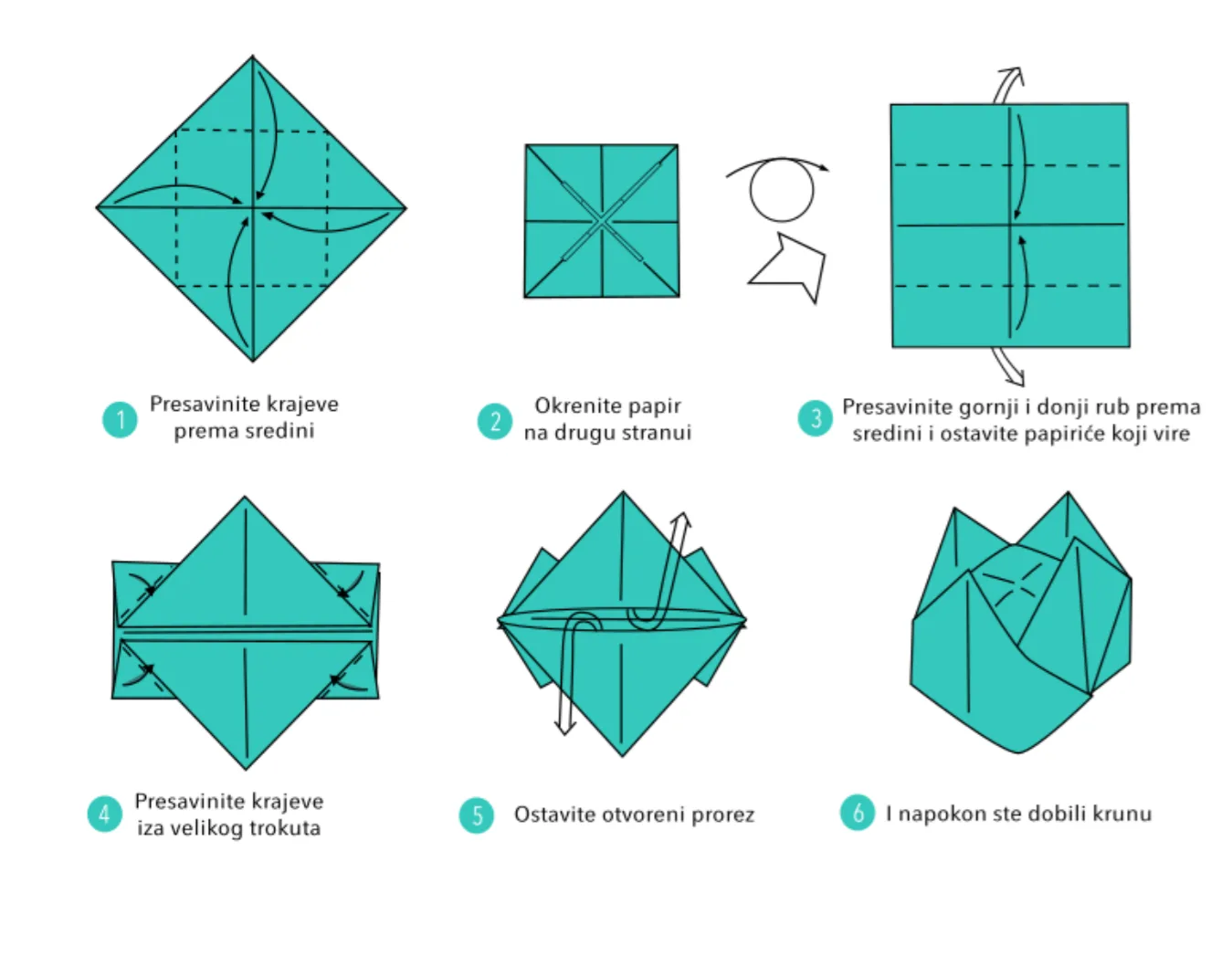 1 Presavinite krajeve prema sredini

2 Okrenite papir na drugu stranui

3 Presavinite gornji i donji rub prema sredini i ostavite papiriće koji vire

4 Presavinite krajeve iza velikog trokuta

5 Ostavite otvoreni prorez

6 I napokon ste dobili krunu