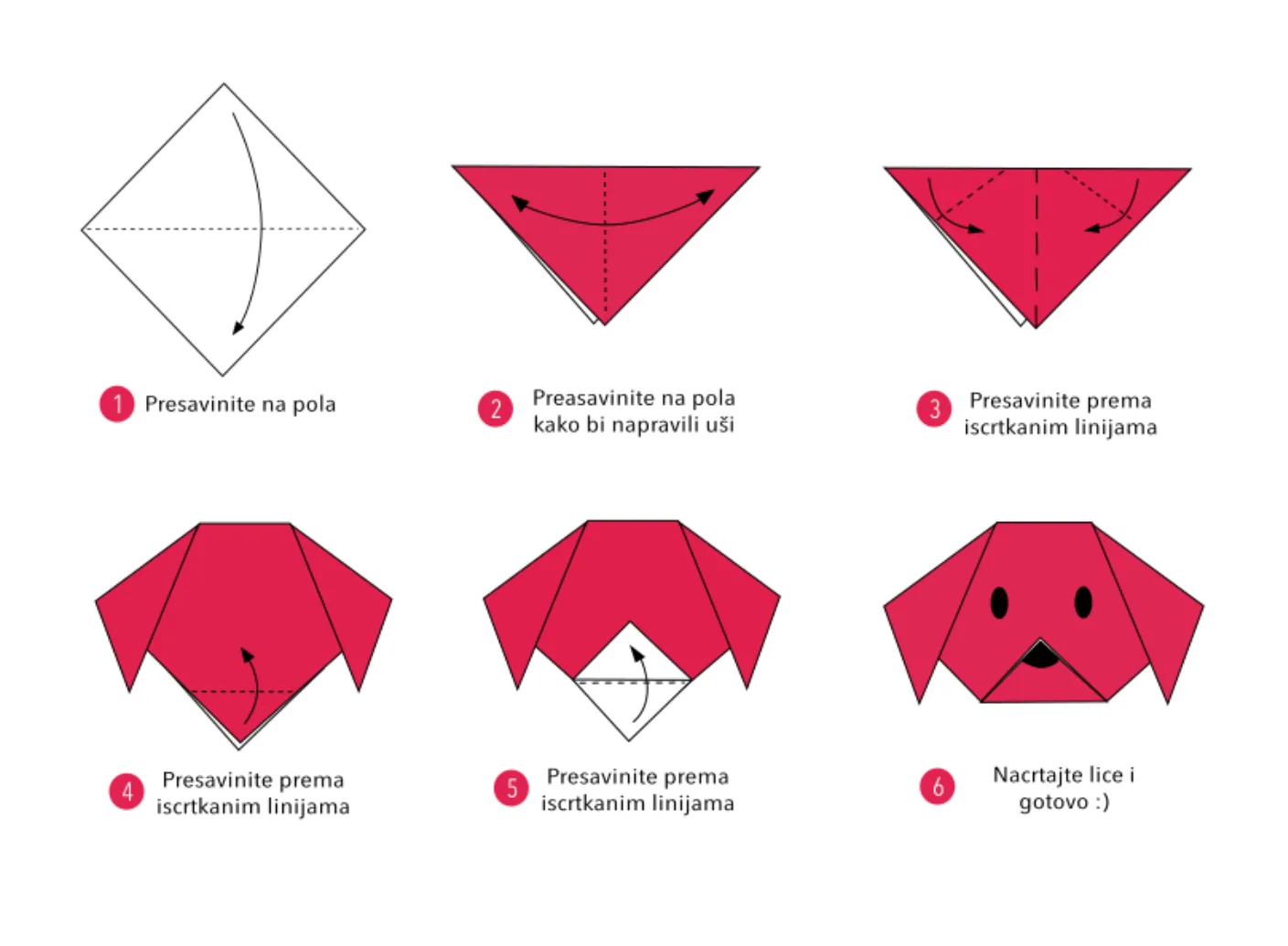 1 Presavinite na pola

2 Preasavinite na pola kako bi napravili uši

3 Presavinite prema iscrtkanim linijama

4 Presavinite prema iscrtkanim linijama

5 Presavinite prema iscrtkanim linijama

6 Nacrtajte lice i gotovo :)