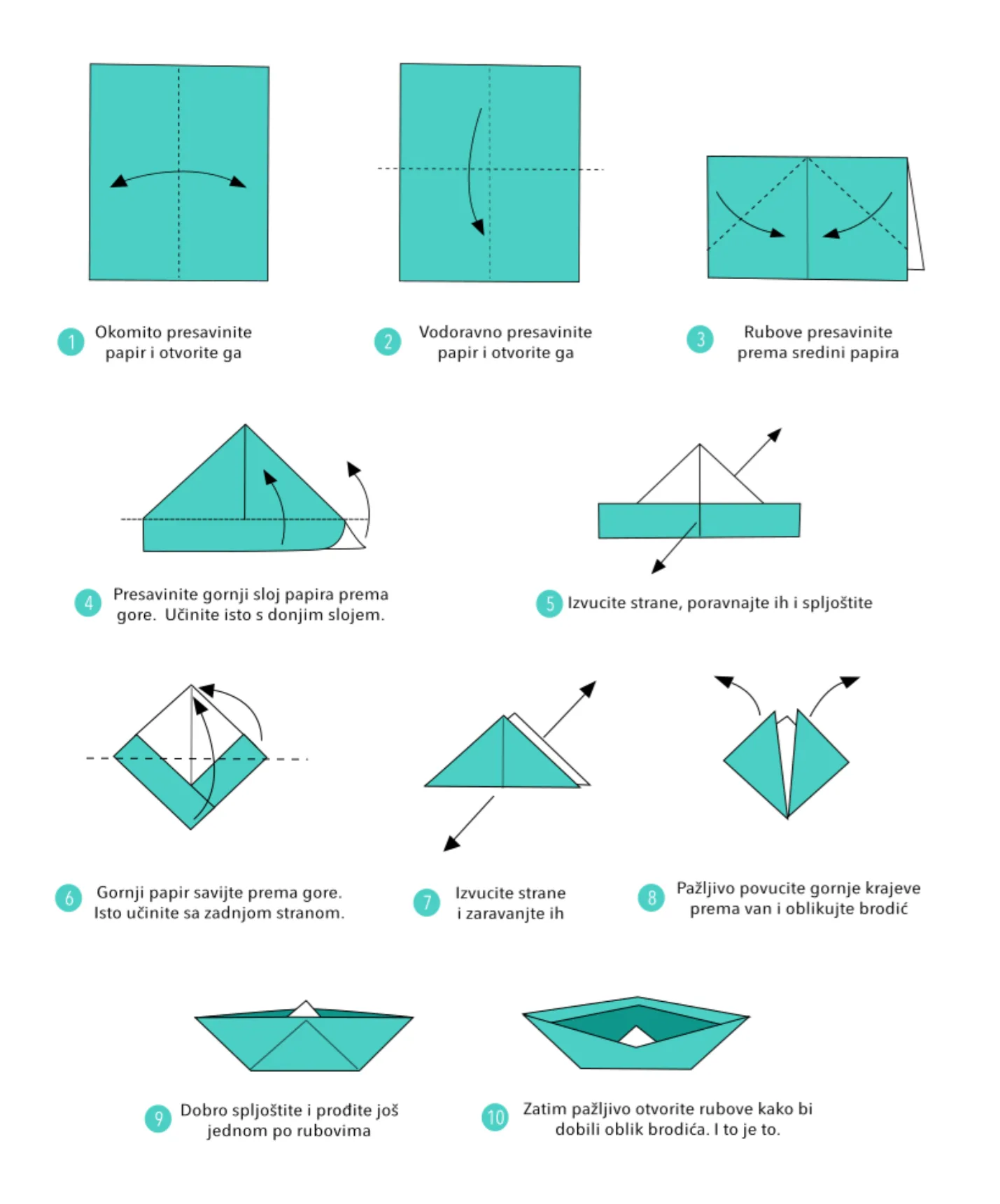 1 Okomito presavinite papir i otvorite ga

2 Vodoravno presavinite papir i otvorite ga

3 Rubove presavinite prema sredini papira

4 Presavinite gornji sloj papira prema gore. Učinite isto s donjim slojem.

5 Izvucite strane, poravnajte ih i spljoštite

6 Gornji papir savijte prema gore. Isto učinite sa zadnjom stranom.

7 Izvucite strane i zaravanjte ih

8 Pažljivo povucite gornje krajeve prema van i oblikujte brodić

9 Dobro spljoštite i prođite još jednom po rubovima

10 Zatim pažljivo otvorite rubove kako bi dobili oblik brodića. I to je to.